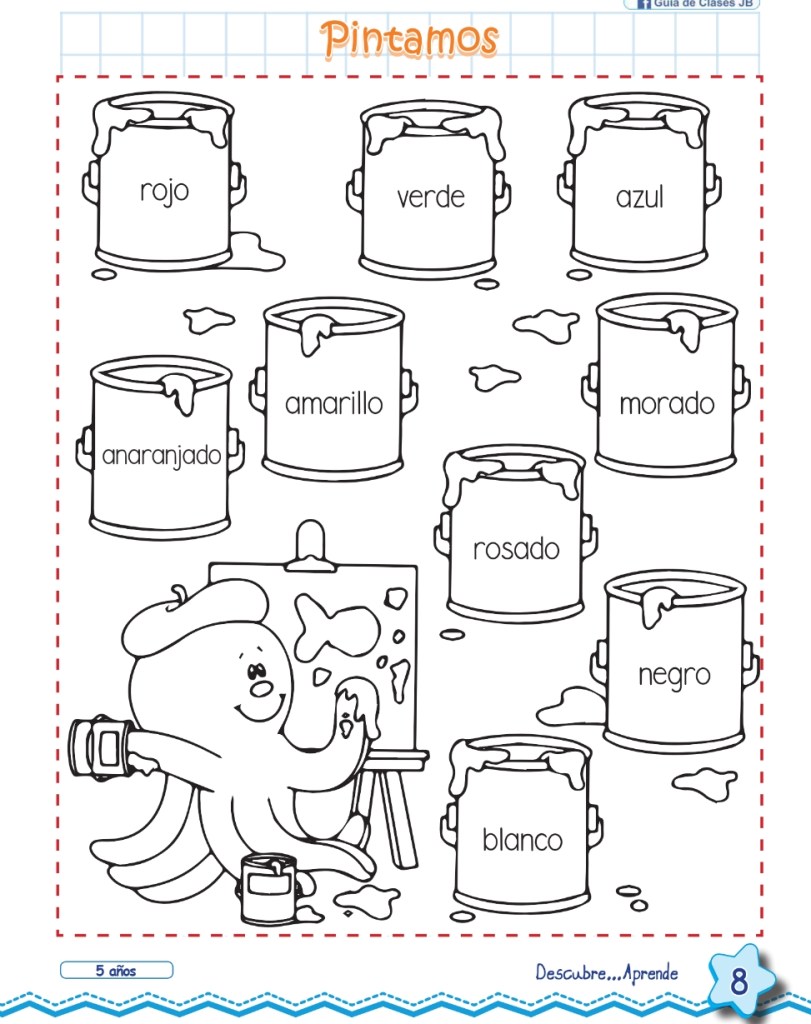 Guía de Clases JB

Pintamos

rojo

verde

azul

amarillo

morado

anaranjado

rosado

negro

blanco

5 años

Descubre...Aprende

8