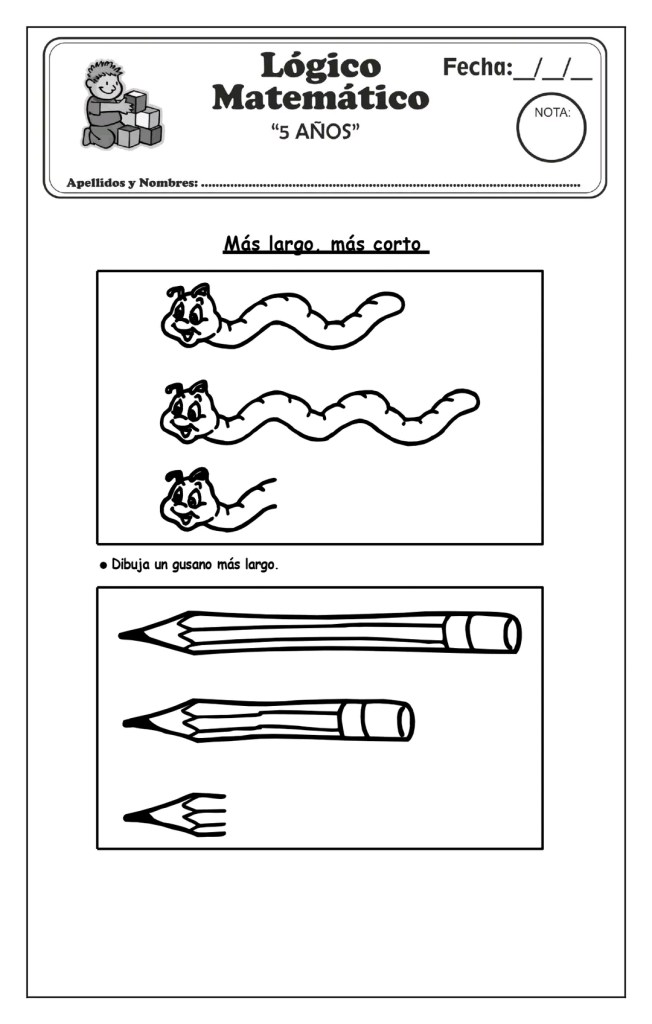 Lógico Matemático
"5 AÑOS"

Fecha:__/__/__

NOTA:

Apellidos y Nombres: ......................................................................................................

Más largo, más corto

● Dibuja un gusano más largo.